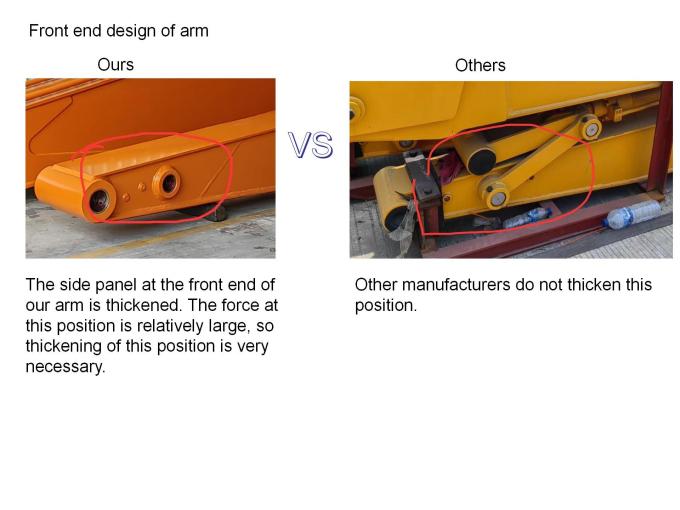 Front end design of arm

Ours

VS

Others

The side panel at the front end of our arm is thickened. The force at this position is relatively large, so thickening of this position is very necessary.

Other manufacturers do not thicken this position.