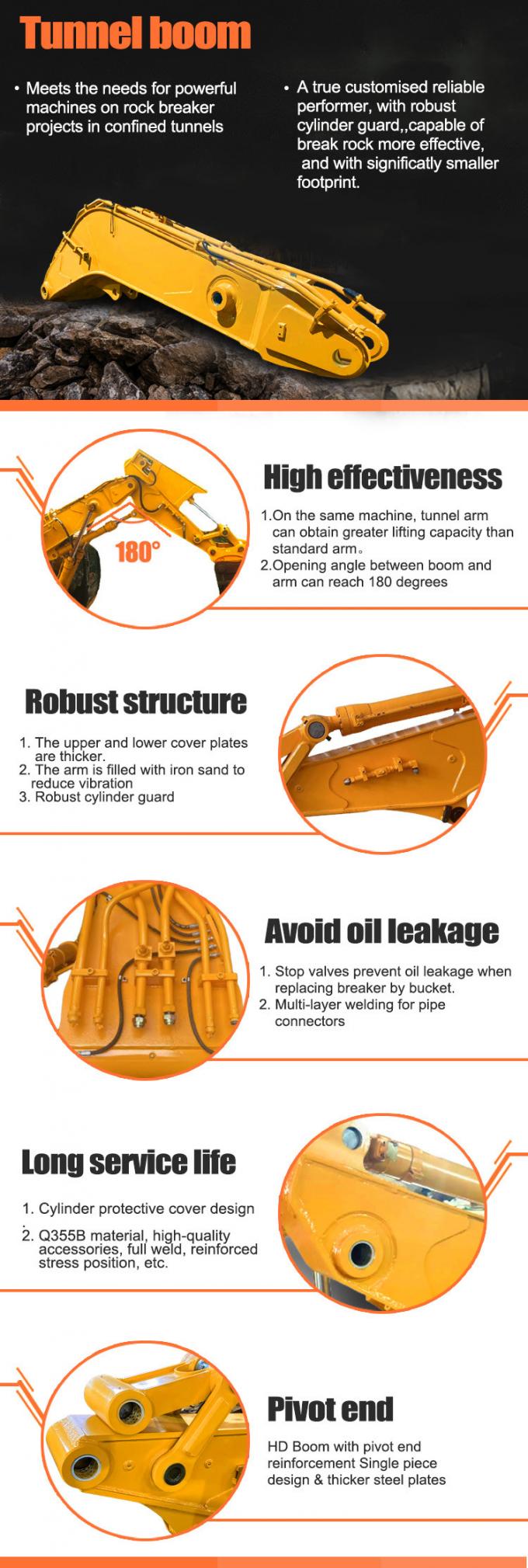 Tunnel boom

• Meets the needs for powerful machines on rock breaker projects in confined tunnels

• A true customised reliable performer, with robust cylinder guard,,capable of break rock more effective, and with significatly smaller footprint.

180°

High effectiveness

1.On the same machine, tunnel arm can obtain greater lifting capacity than standard arm。
2.Opening angle between boom and arm can reach 180 degrees

Robust structure

1. The upper and lower cover plates are thicker.
2. The arm is filled with iron sand to reduce vibration
3. Robust cylinder guard

Avoid oil leakage

1. Stop valves prevent oil leakage when replacing breaker by bucket.
2. Multi-layer welding for pipe connectors

Long service life

1. Cylinder protective cover design
2. Q355B material, high-quality accessories, full weld, reinforced stress position, etc.

Pivot end

HD Boom with pivot end reinforcement Single piece design & thicker steel plates